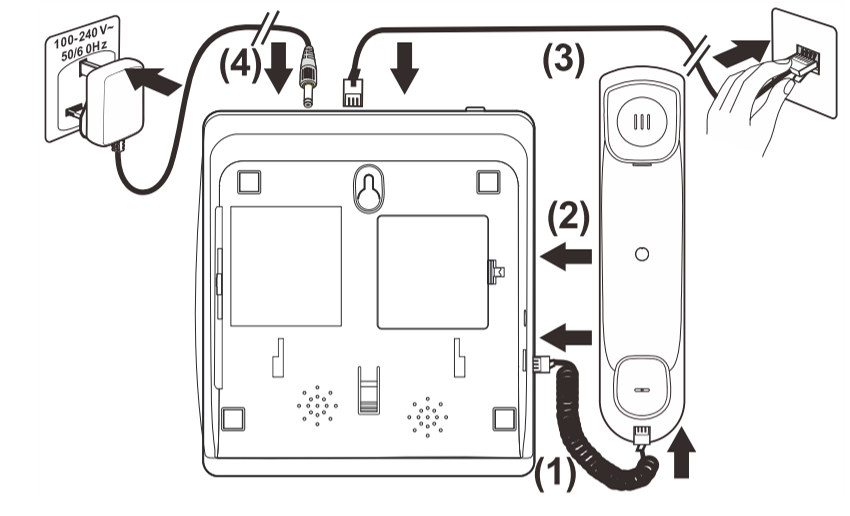 100-240 V~
50/6 0Hz

(4)

(3)

(2)

(1)